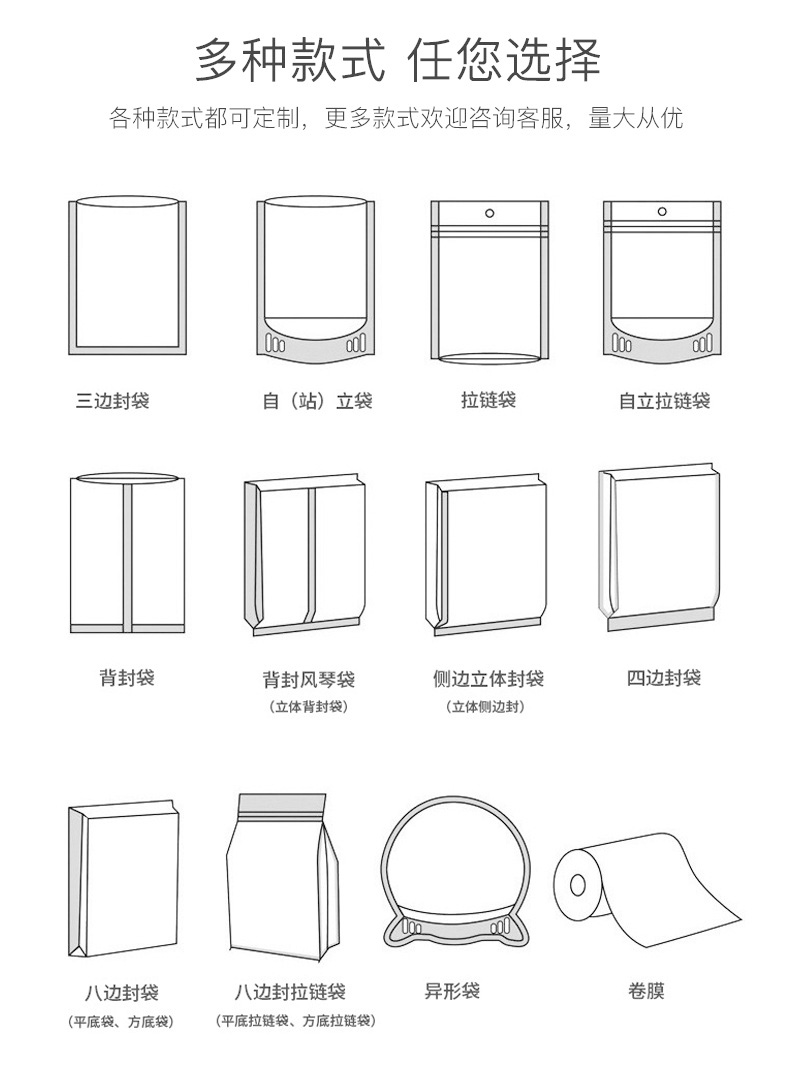 多种款式 任您选择

各种款式都可定制，更多款式欢迎咨询客服，量大从优

三边封袋

自（站）立袋

拉链袋

自立拉链袋

背封袋

背封风琴袋
（立体背封袋）

侧边立体封袋
（立体侧边封）

四边封袋

八边封袋
（平底袋、方底袋）

八边封拉链袋
（平底拉链袋、方底拉链袋）

异形袋

卷膜